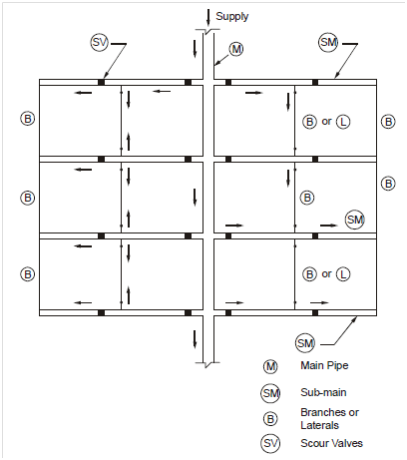 Supply

SV

M

SM

B

B or L

B

B

B

B

SM

B

B or L

SM

M Main Pipe

SM Sub-main

B Branches or Laterals

SV Scour Valves